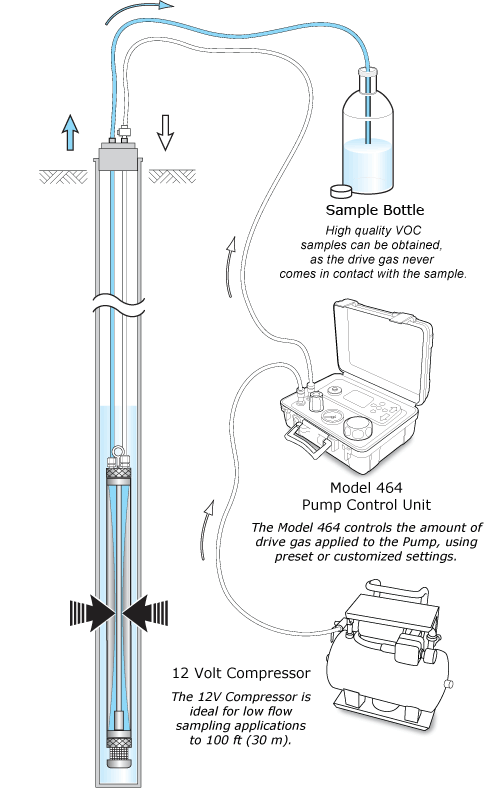 Sample Bottle

High quality VOC samples can be obtained, as the drive gas never comes in contact with the sample.

Model 464
Pump Control Unit

The Model 464 controls the amount of drive gas applied to the Pump, using preset or customized settings.

12 Volt Compressor

The 12V Compressor is ideal for low flow sampling applications to 100 ft (30 m).