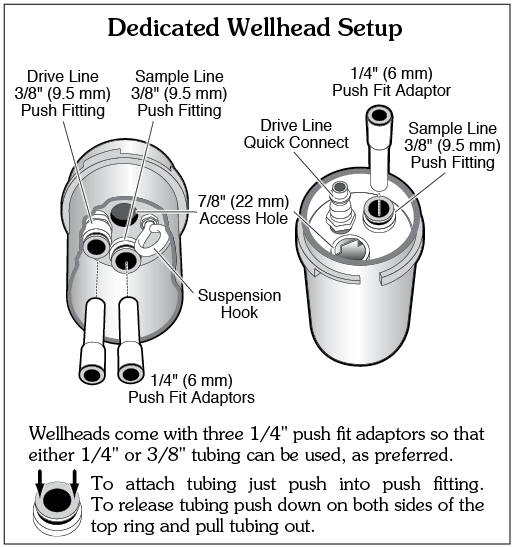 Dedicated Wellhead Setup

Drive Line
3/8" (9.5 mm)
Push Fitting

Sample Line
3/8" (9.5 mm)
Push Fitting

7/8" (22 mm)
Access Hole

Suspension
Hook

1/4" (6 mm)
Push Fit Adaptors

1/4" (6 mm)
Push Fit Adaptor

Drive Line
Quick Connect

Sample Line
3/8" (9.5 mm)
Push Fitting

Wellheads come with three 1/4" push fit adaptors so that either 1/4" or 3/8" tubing can be used, as preferred.

To attach tubing just push into push fitting. To release tubing push down on both sides of the top ring and pull tubing out.