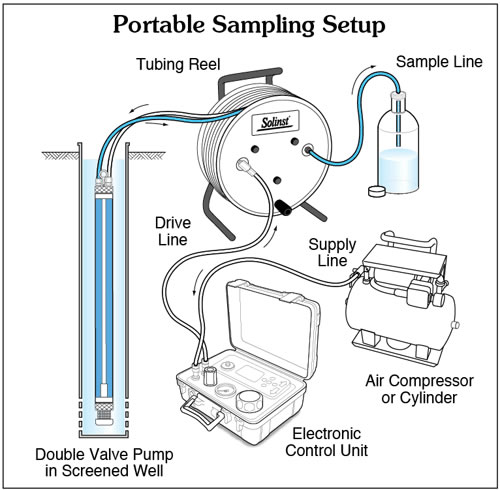 Portable Sampling Setup

Tubing Reel

Sample Line

Solinst

Drive Line

Supply Line

Air Compressor or Cylinder

Electronic Control Unit

Double Valve Pump in Screened Well