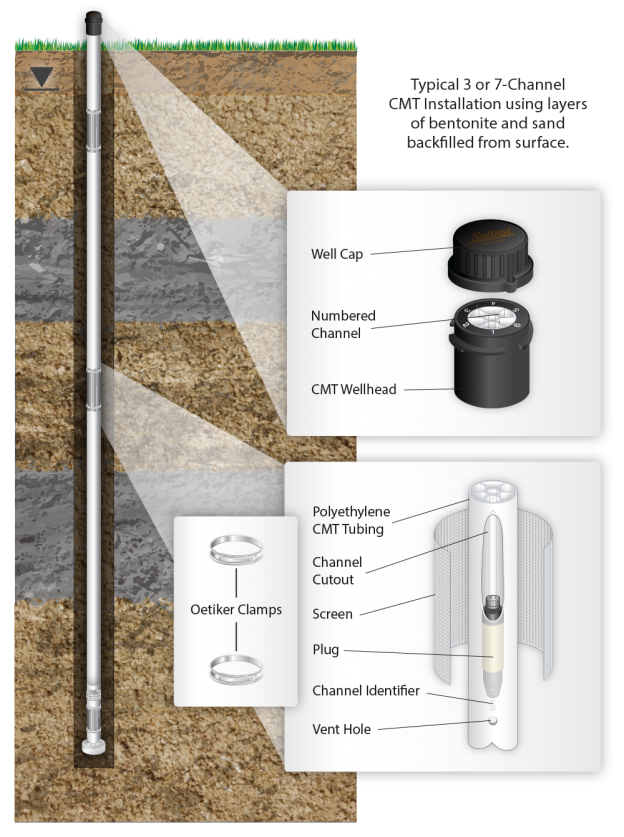 Typical 3 or 7-Channel CMT Installation using layers of bentonite and sand backfilled from surface.

Well Cap

Solinst

Numbered Channel

CMT Wellhead

Polyethylene CMT Tubing

Channel Cutout

Screen

Plug

Channel Identifier

Vent Hole

Oetiker Clamps