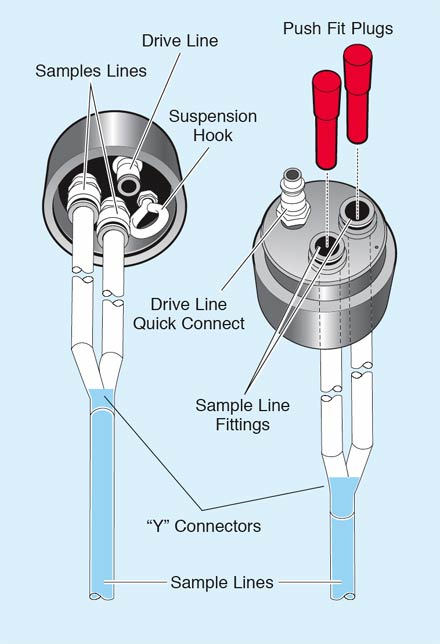 Push Fit Plugs

Drive Line

Samples Lines

Suspension Hook

Drive Line Quick Connect

Sample Line Fittings

“Y” Connectors

Sample Lines