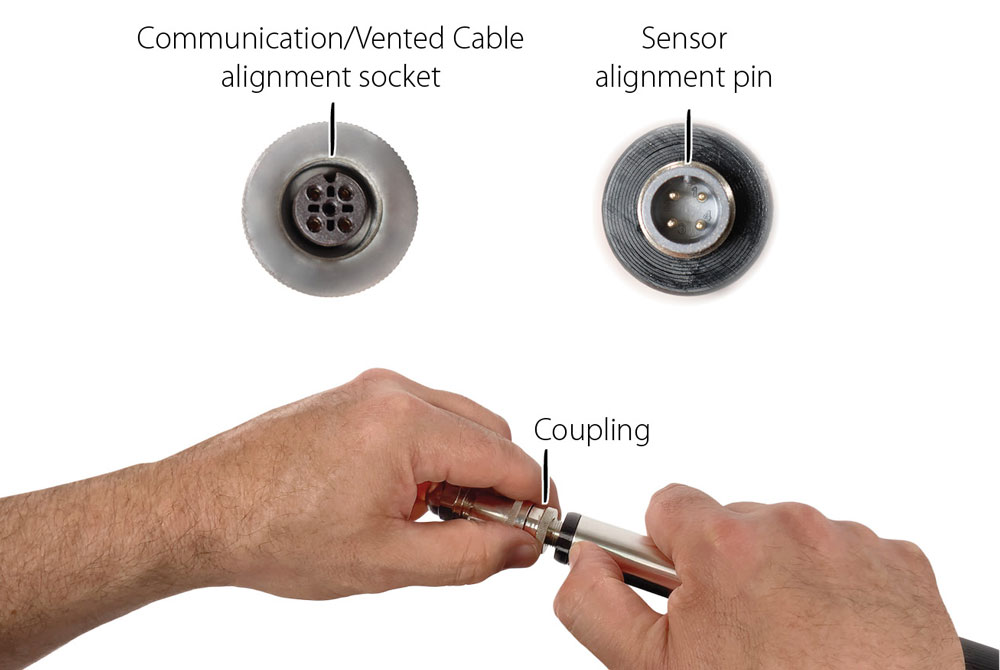 Communication/Vented Cable alignment socket

Sensor alignment pin

Coupling