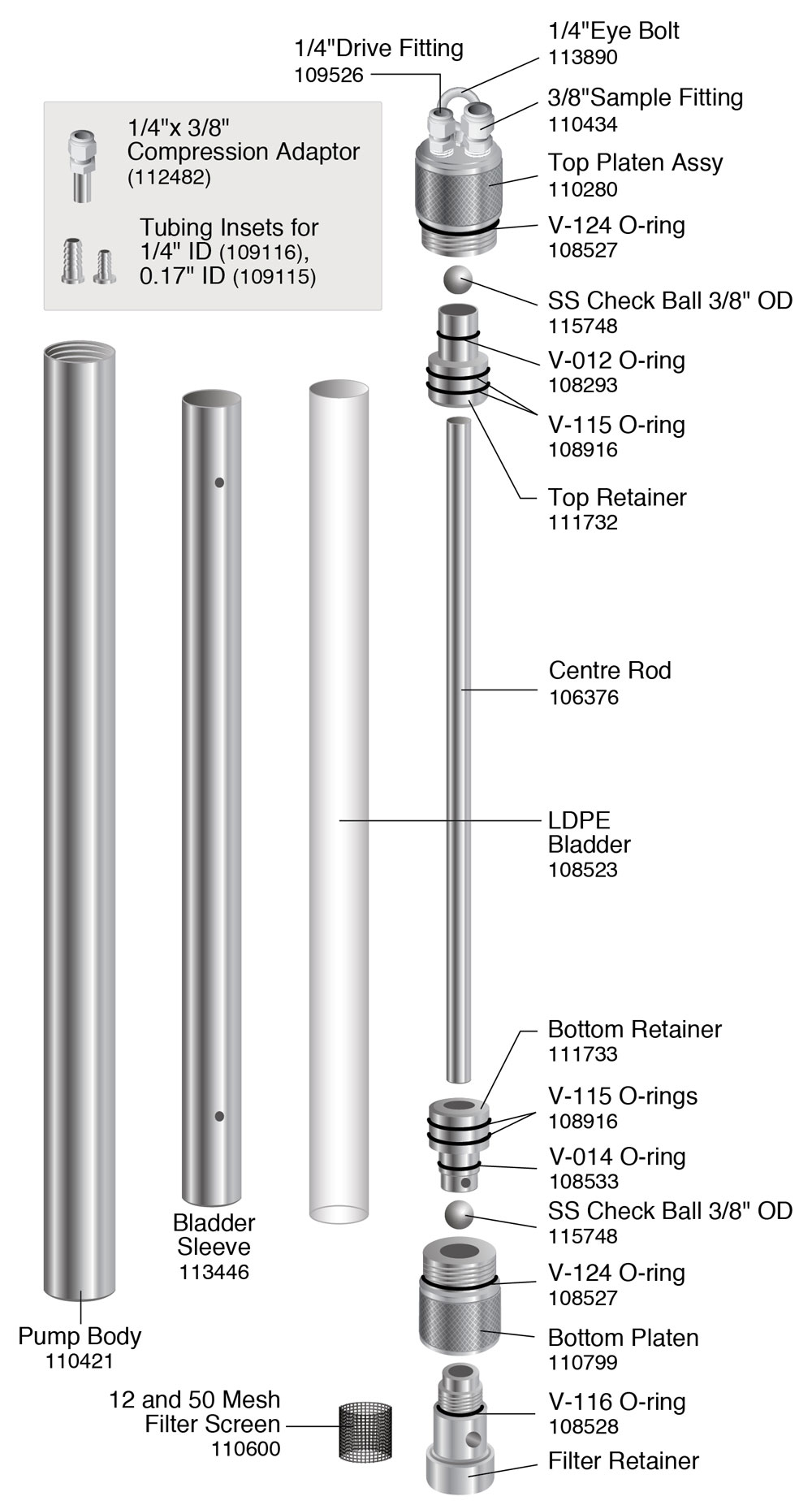 1/4"Drive Fitting
109526

1/4"Eye Bolt
113890

3/8"Sample Fitting
110434

Top Platen Assy
110280

V-124 O-ring
108527

1/4"x 3/8"
Compression Adaptor
(112482)

Tubing Insets for
1/4" ID (109116),
0.17" ID (109115)

SS Check Ball 3/8" OD
115748

V-012 O-ring
108293

V-115 O-ring
108916

Top Retainer
111732

Centre Rod
106376

LDPE
Bladder
108523

Bottom Retainer
111733

V-115 O-rings
108916

V-014 O-ring
108533

SS Check Ball 3/8" OD
115748

V-124 O-ring
108527

Bottom Platen
110799

V-116 O-ring
108528

Filter Retainer

Bladder
Sleeve
113446

Pump Body
110421

12 and 50 Mesh
Filter Screen
110600