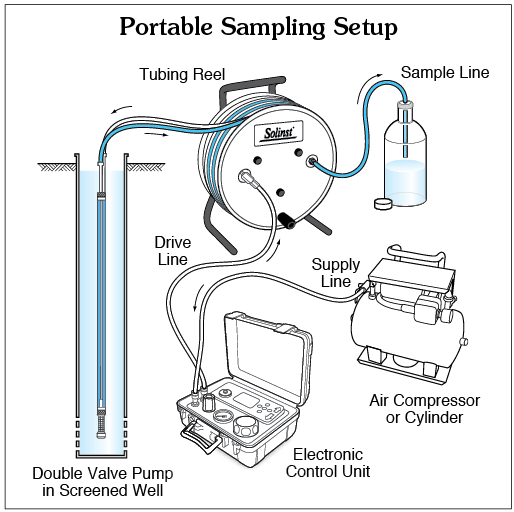 Portable Sampling Setup

Tubing Reel

Sample Line

Solinst

Drive Line

Supply Line

Air Compressor or Cylinder

Electronic Control Unit

Double Valve Pump in Screened Well