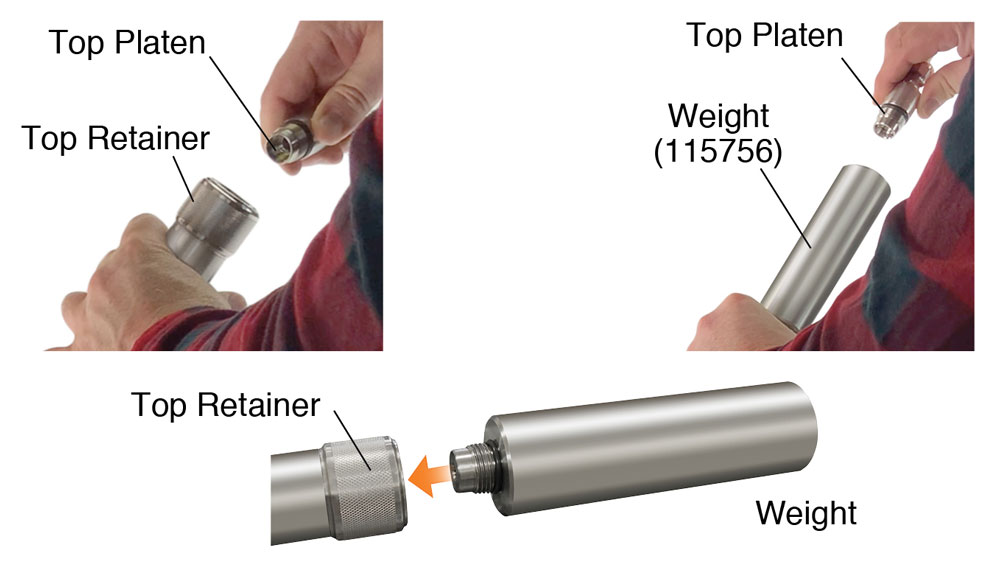 Top Platen

Top Retainer

Top Platen

Weight
(115756)

Top Retainer

Weight