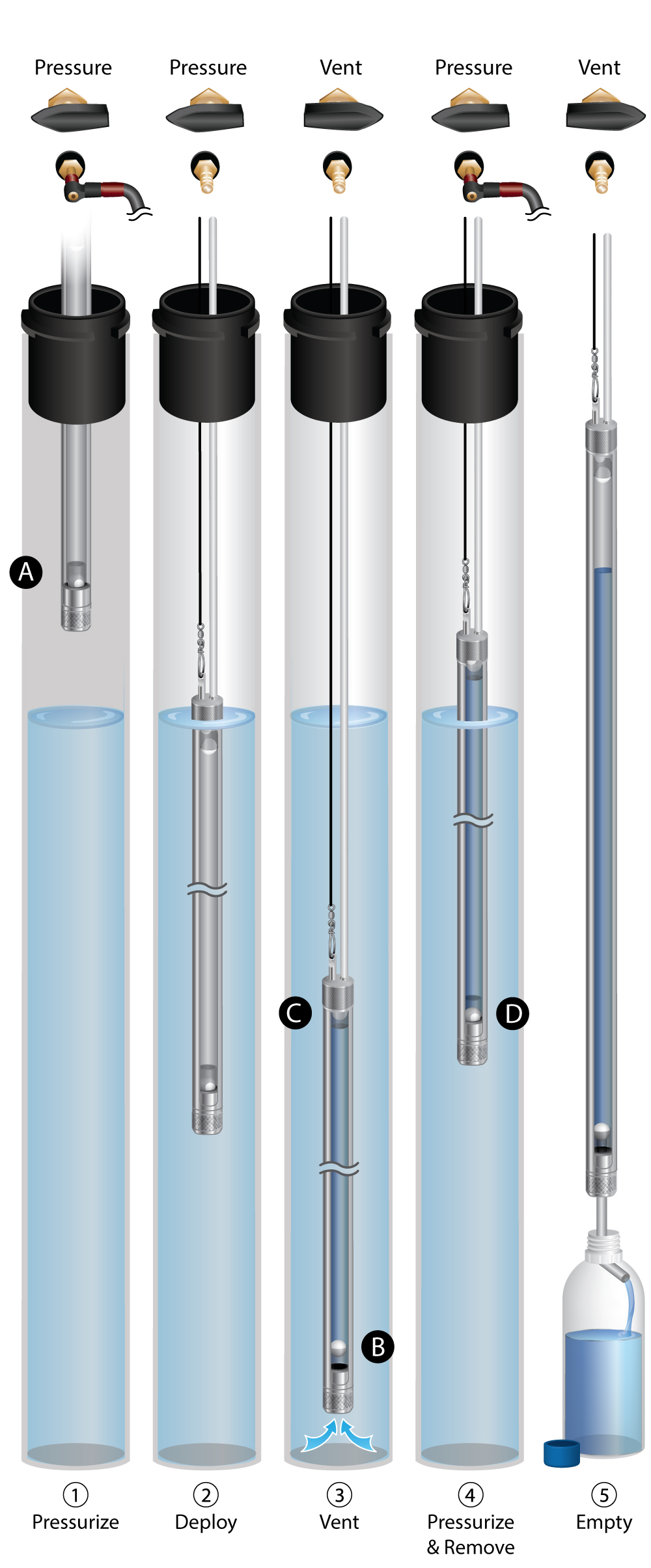 Pressure Pressure Vent Pressure Vent

A

C

D

B

① Pressurize

② Deploy

③ Vent

④ Pressurize & Remove

⑤ Empty