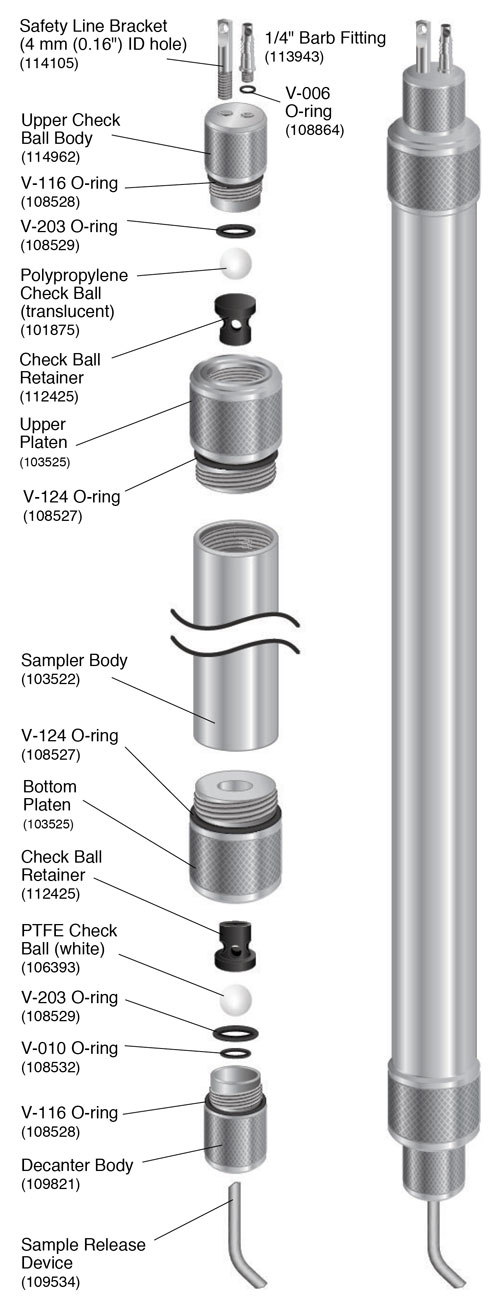 Safety Line Bracket (4 mm (0.16") ID hole) (114105)

1/4" Barb Fitting (113943)

V-006 O-ring (108864)

Upper Check Ball Body (114962)

V-116 O-ring (108528)

V-203 O-ring (108529)

Polypropylene Check Ball (translucent) (101875)

Check Ball Retainer (112425)

Upper Platen (103525)

V-124 O-ring (108527)

Sampler Body (103522)

V-124 O-ring (108527)

Bottom Platen (103525)

Check Ball Retainer (112425)

PTFE Check Ball (white) (106393)

V-203 O-ring (108529)

V-010 O-ring (108532)

V-116 O-ring (108528)

Decanter Body (109821)

Sample Release Device (109534)