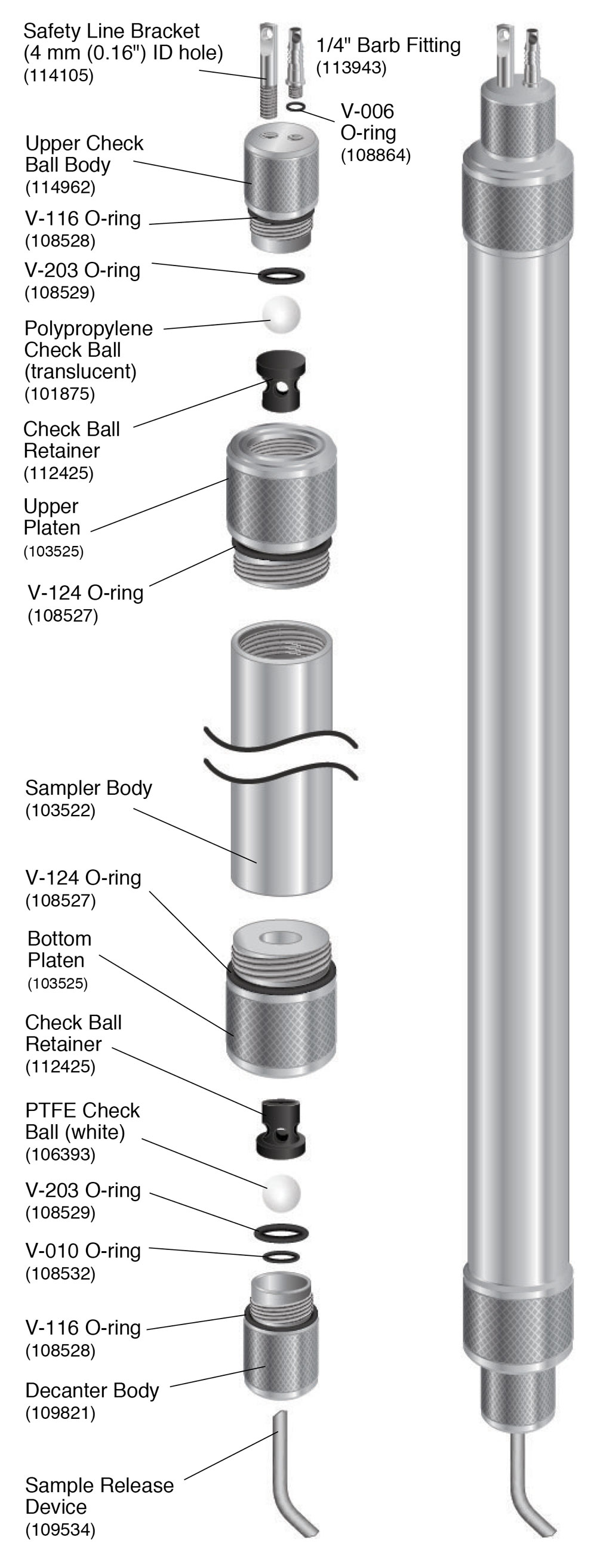 Safety Line Bracket
(4 mm (0.16") ID hole)
(114105)

1/4" Barb Fitting
(113943)

V-006
O-ring
(108864)

Upper Check
Ball Body
(114962)

V-116 O-ring
(108528)

V-203 O-ring
(108529)

Polypropylene
Check Ball
(translucent)
(101875)

Check Ball
Retainer
(112425)

Upper
Platen
(103525)

V-124 O-ring
(108527)

Sampler Body
(103522)

V-124 O-ring
(108527)

Bottom
Platen
(103525)

Check Ball
Retainer
(112425)

PTFE Check
Ball (white)
(106393)

V-203 O-ring
(108529)

V-010 O-ring
(108532)

V-116 O-ring
(108528)

Decanter Body
(109821)

Sample Release
Device
(109534)